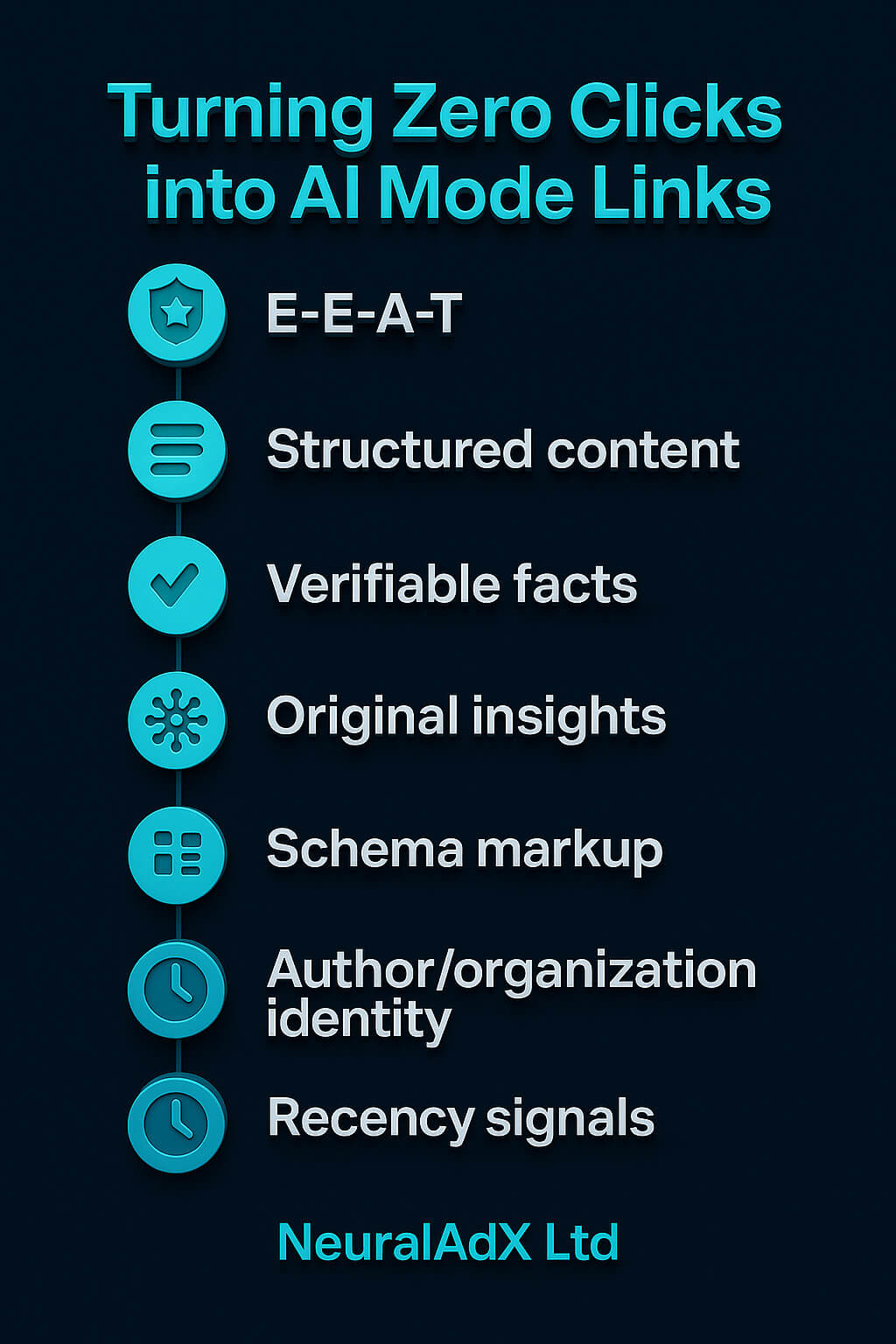 Turning Zero Clicks into AI Mode Links

E-E-A-T

Structured content

Verifiable facts

Original insights

Schema markup

Author/organization identity

Recency signals

NeuralAdX Ltd