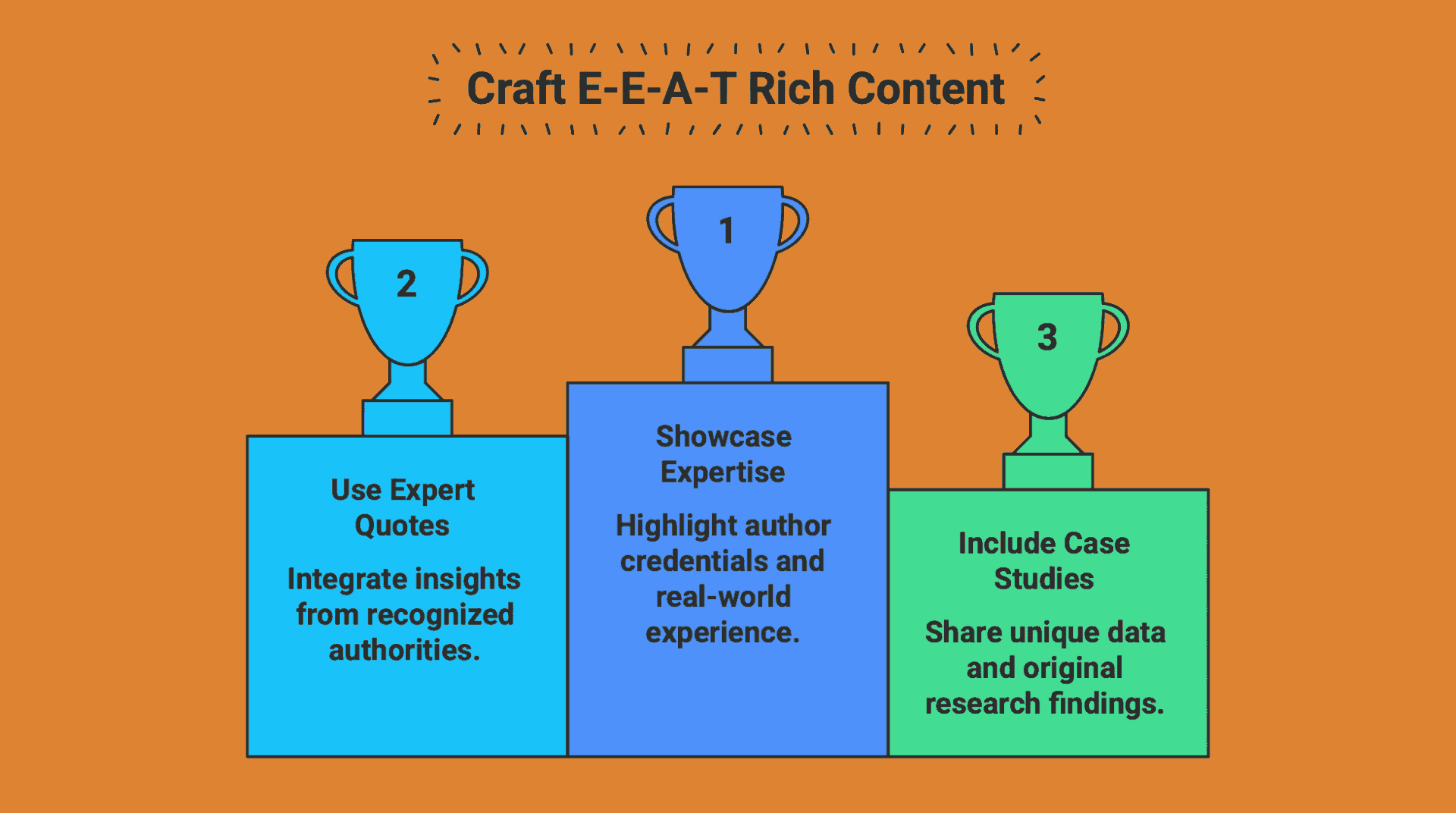 Craft E-E-A-T Rich Content

2

Use Expert Quotes

Integrate insights from recognized authorities.

1

Showcase Expertise

Highlight author credentials and real-world experience.

3

Include Case Studies

Share unique data and original research findings.