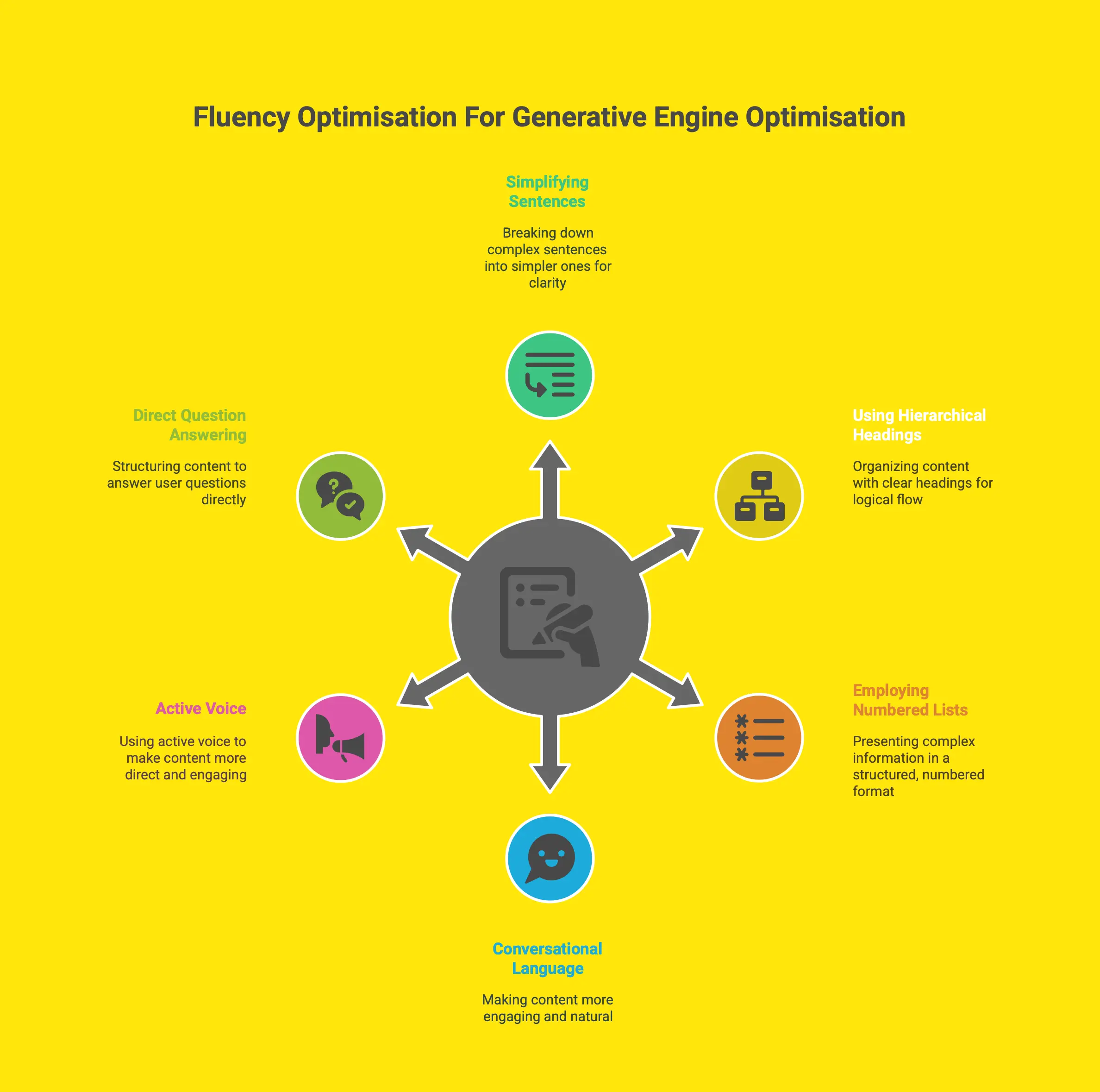 Fluency Optimisation For Generative Engine Optimisation

Simplifying Sentences

Breaking down complex sentences into simpler ones for clarity

Direct Question Answering

Structuring content to answer user questions directly

Using Hierarchical Headings

Organizing content with clear headings for logical flow

Active Voice

Using active voice to make content more direct and engaging

Employing Numbered Lists

Presenting complex information in a structured, numbered format

Conversational Language

Making content more engaging and natural