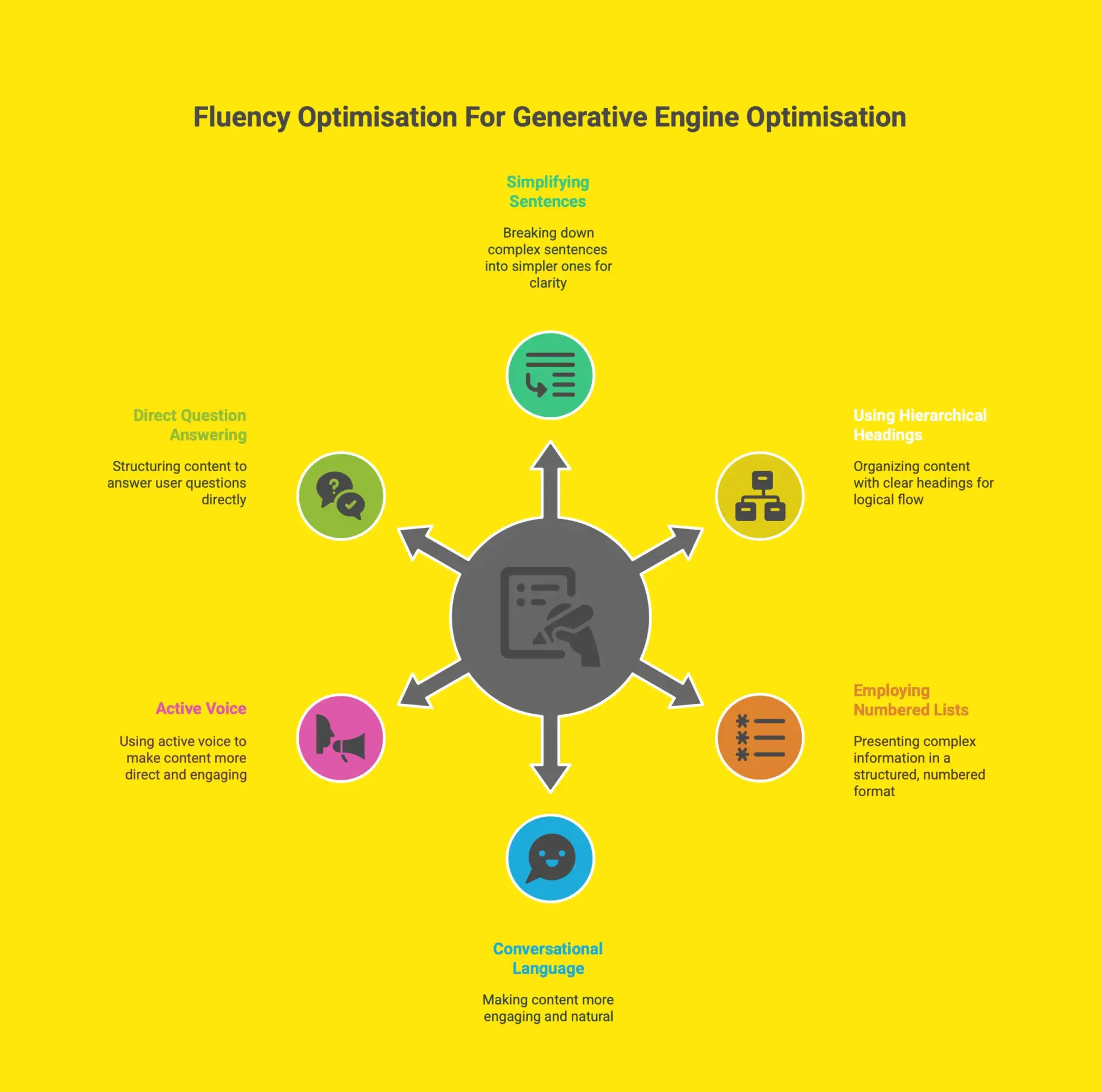 Fluency Optimisation For Generative Engine Optimisation

Simplifying Sentences

Breaking down complex sentences into simpler ones for clarity

Direct Question Answering

Structuring content to answer user questions directly

Using Hierarchical Headings

Organizing content with clear headings for logical flow

Active Voice

Using active voice to make content more direct and engaging

Employing Numbered Lists

Presenting complex information in a structured, numbered format

Conversational Language

Making content more engaging and natural