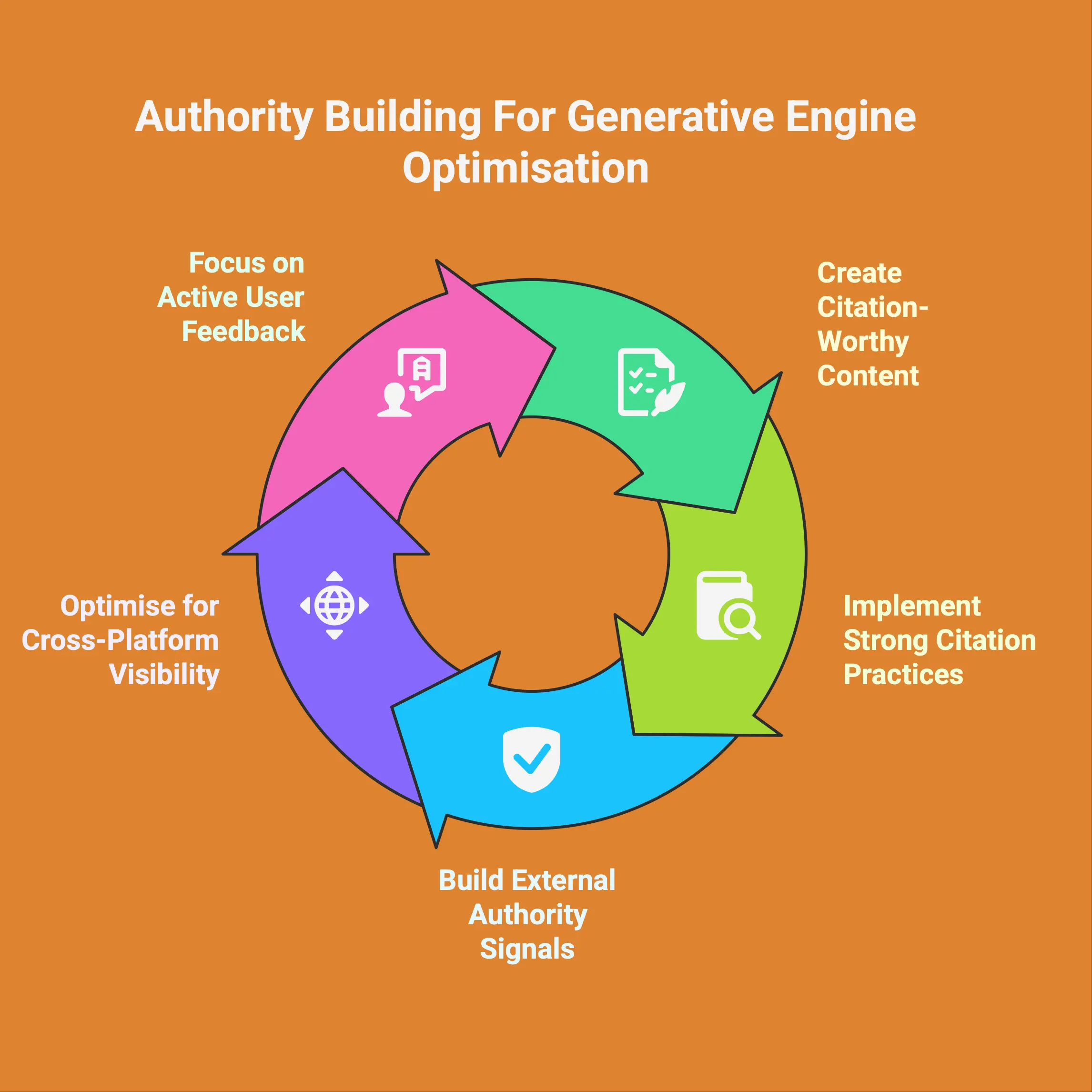 Authority Building For Generative Engine Optimisation

Create Citation-Worthy Content

Implement Strong Citation Practices

Build External Authority Signals

Optimise for Cross-Platform Visibility

Focus on Active User Feedback